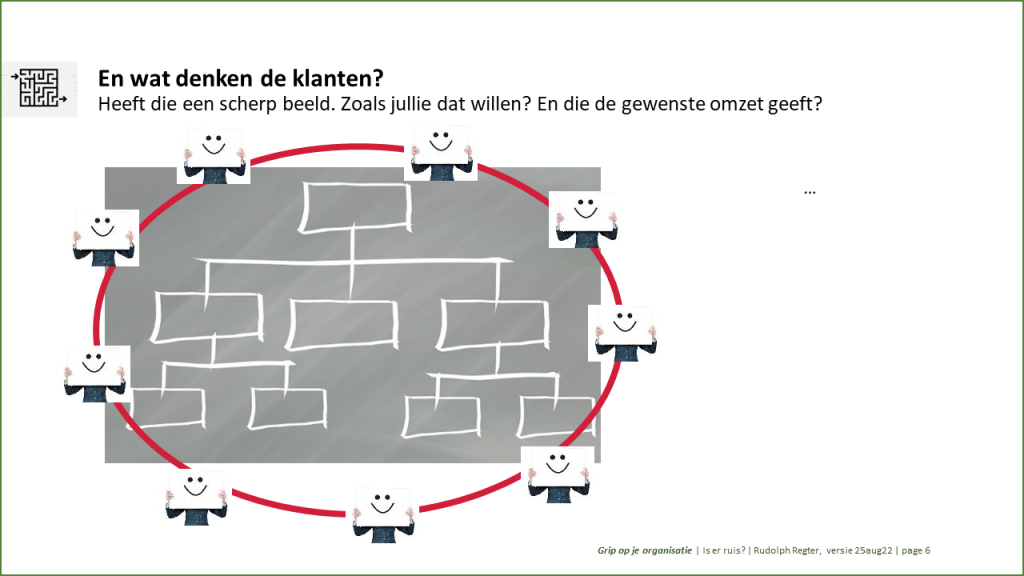 En wat denken de klanten?
Heeft die een scherp beeld. Zoals jullie dat willen? En die de gewenste omzet geeft?

…

Grip op je organisatie | Is er ruis? | Rudolph Regter, versie 25aug22 | page 6